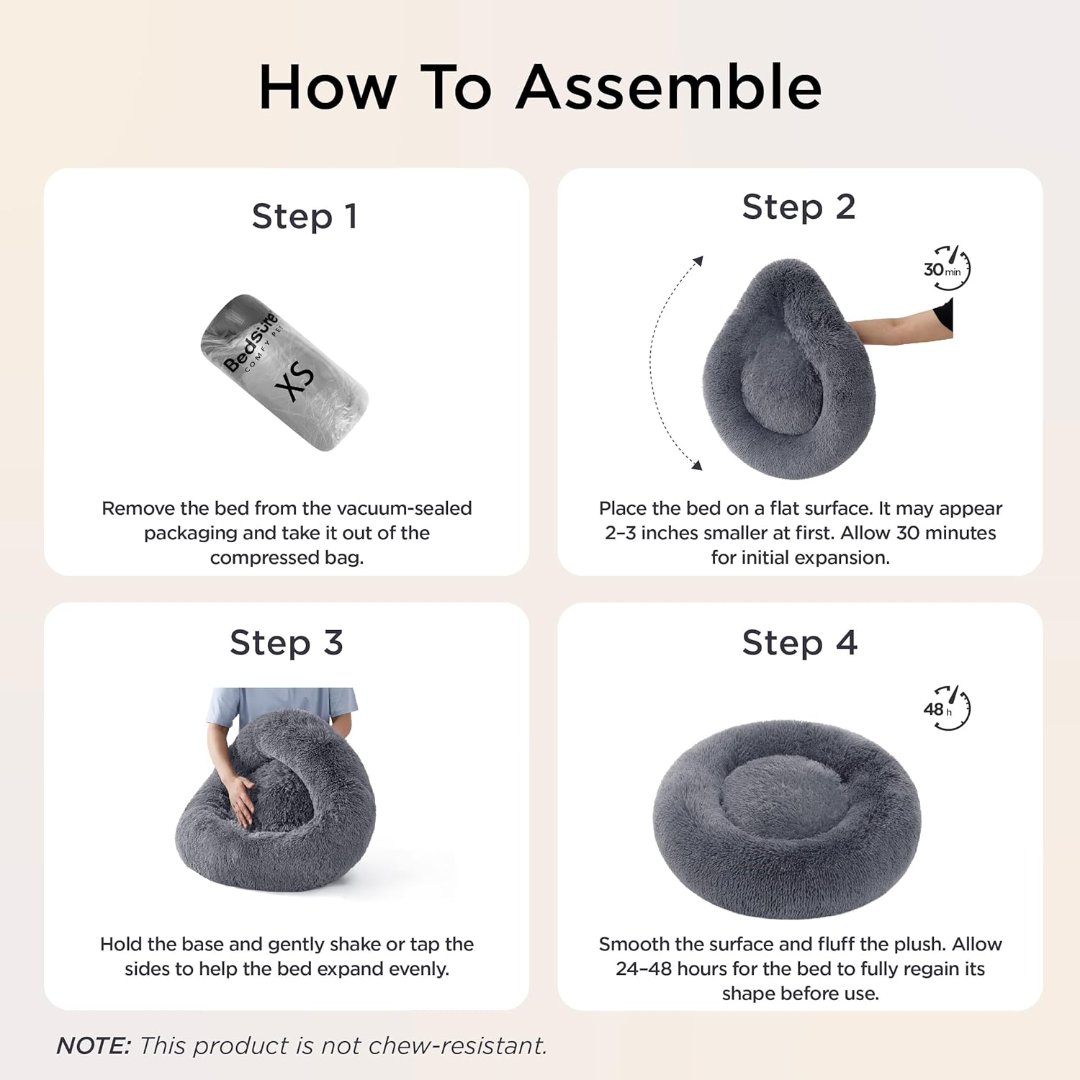 How To Assemble

Step 1

Bedsure
COMFY PET
XS

Remove the bed from the vacuum-sealed packaging and take it out of the compressed bag.

Step 2

30 min

Place the bed on a flat surface. It may appear 2–3 inches smaller at first. Allow 30 minutes for initial expansion.

Step 3

Hold the base and gently shake or tap the sides to help the bed expand evenly.

Step 4

48 h

Smooth the surface and fluff the plush. Allow 24–48 hours for the bed to fully regain its shape before use.

NOTE: This product is not chew-resistant.